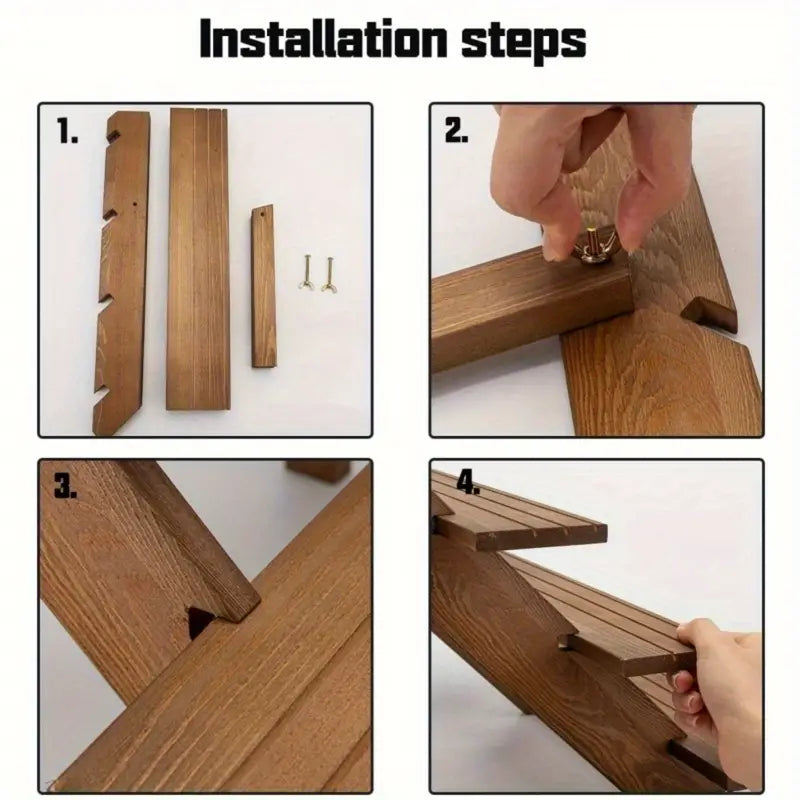 Installation steps

1.

2.

3.

4.